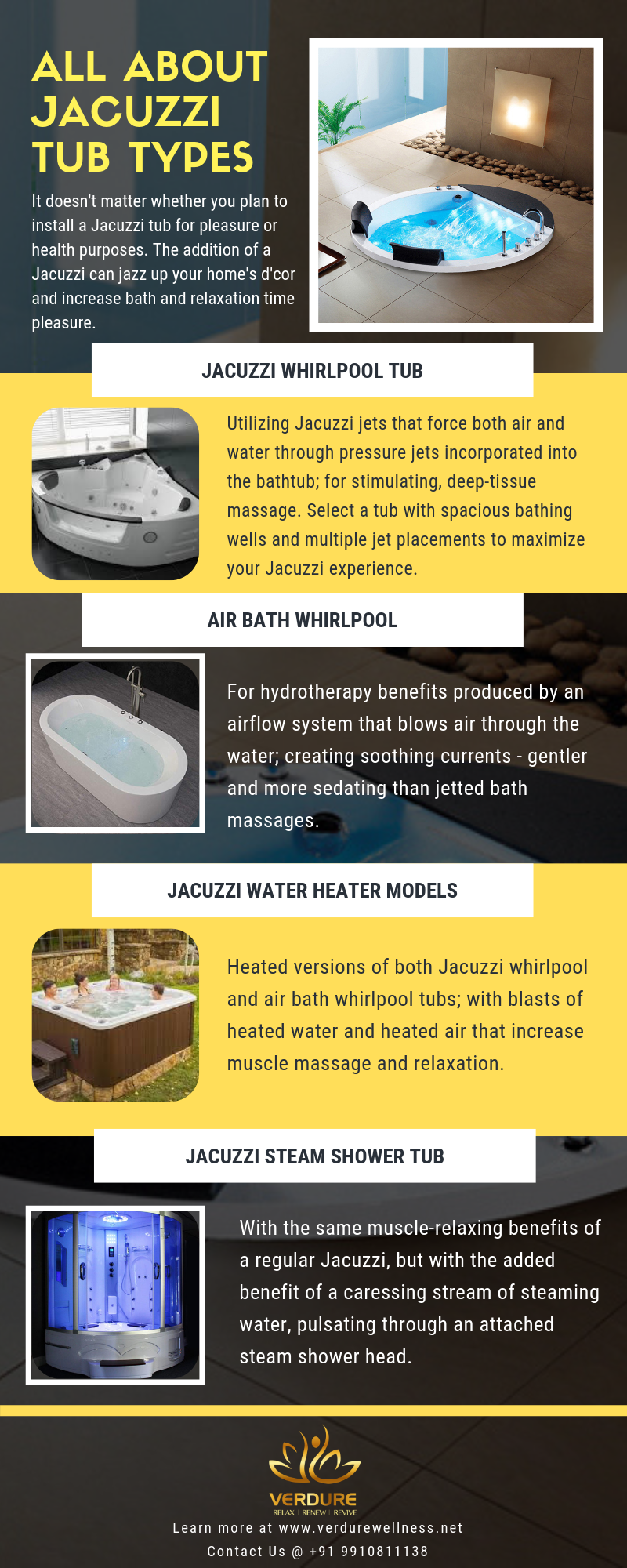 ALL ABOUT JACUZZI TUB TYPES

It doesn't matter whether you plan to install a Jacuzzi tub for pleasure or health purposes. The addition of a Jacuzzi can jazz up your home's d'cor and increase bath and relaxation time pleasure.

JACUZZI WHIRLPOOL TUB

Utilizing Jacuzzi jets that force both air and water through pressure jets incorporated into the bathtub; for stimulating, deep-tissue massage. Select a tub with spacious bathing wells and multiple jet placements to maximize your Jacuzzi experience.

AIR BATH WHIRLPOOL

For hydrotherapy benefits produced by an airflow system that blows air through the water; creating soothing currents - gentler and more sedating than jetted bath massages.

JACUZZI WATER HEATER MODELS

Heated versions of both Jacuzzi whirlpool and air bath whirlpool tubs; with blasts of heated water and heated air that increase muscle massage and relaxation.

JACUZZI STEAM SHOWER TUB

With the same muscle-relaxing benefits of a regular Jacuzzi, but with the added benefit of a caressing stream of steaming water, pulsating through an attached steam shower head.

VERDURE
RELAX | RENEW | REVIVE
Learn more at www.verdurewellness.net
Contact Us @ +91 9910811138